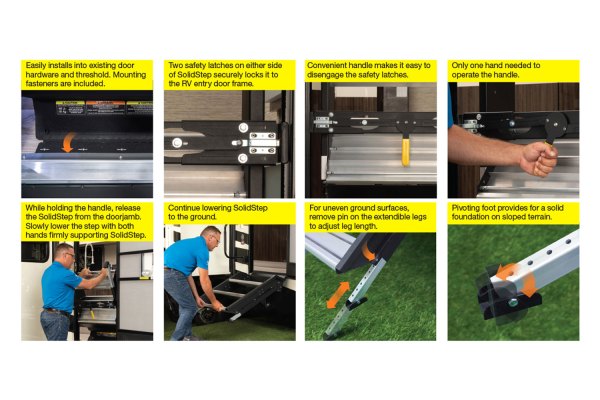 Easily installs into existing door hardware and threshold. Mounting fasteners are included.

Two safety latches on either side of SolidStep securely locks it to the RV entry door frame.

Convenient handle makes it easy to disengage the safety latches.

Only one hand needed to operate the handle.

While holding the handle, release the SolidStep from the doorjamb. Slowly lower the step with both hands firmly supporting SolidStep.

Continue lowering SolidStep to the ground.

For uneven ground surfaces, remove pin on the extendible legs to adjust leg length.

Pivoting foot provides for a solid foundation on sloped terrain.