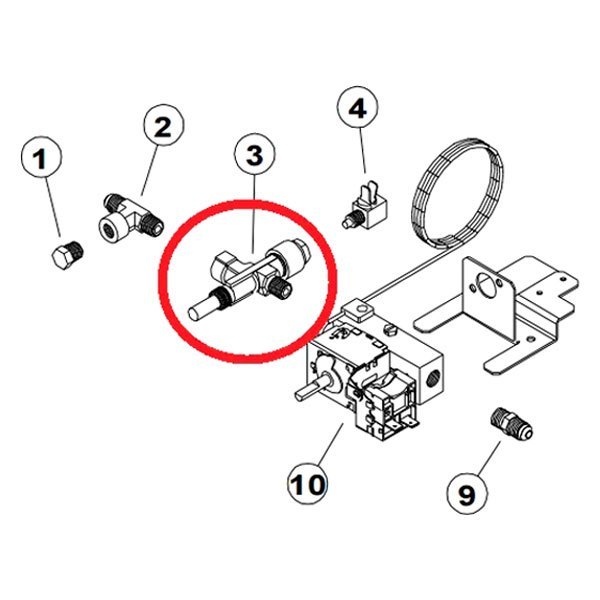 1
2
3
4
10
9